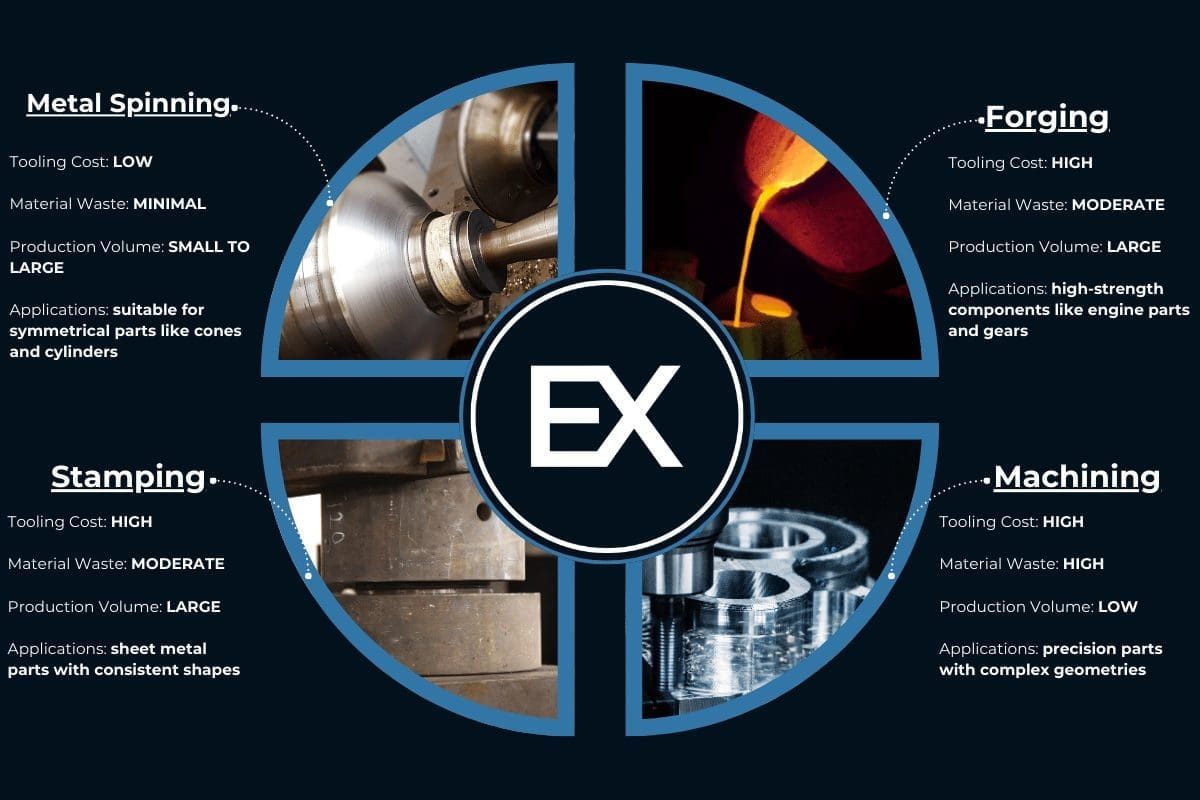 Metal Spinning

Tooling Cost: LOW

Material Waste: MINIMAL

Production Volume: SMALL TO LARGE

Applications: suitable for symmetrical parts like cones and cylinders

Forging

Tooling Cost: HIGH

Material Waste: MODERATE

Production Volume: LARGE

Applications: high-strength components like engine parts and gears

EX

Stamping

Tooling Cost: HIGH

Material Waste: MODERATE

Production Volume: LARGE

Applications: sheet metal parts with consistent shapes

Machining

Tooling Cost: HIGH

Material Waste: HIGH

Production Volume: LOW

Applications: precision parts with complex geometries