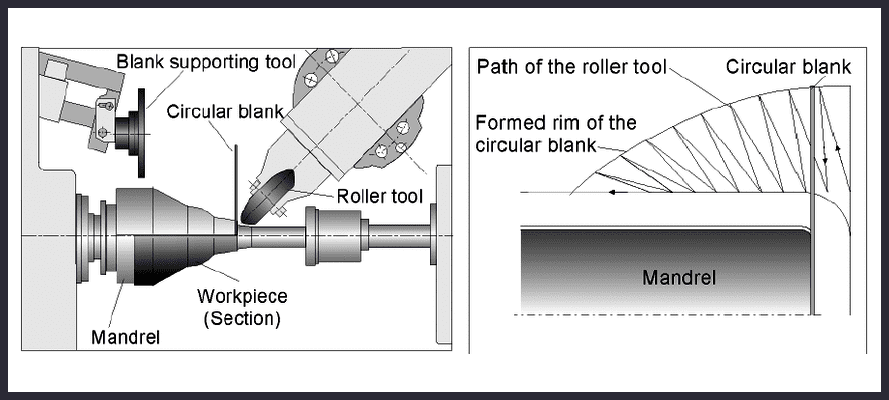 Blank supporting tool

Circular blank

Roller tool

Workpiece (Section)

Mandrel

Path of the roller tool

Circular blank

Formed rim of the circular blank

Mandrel